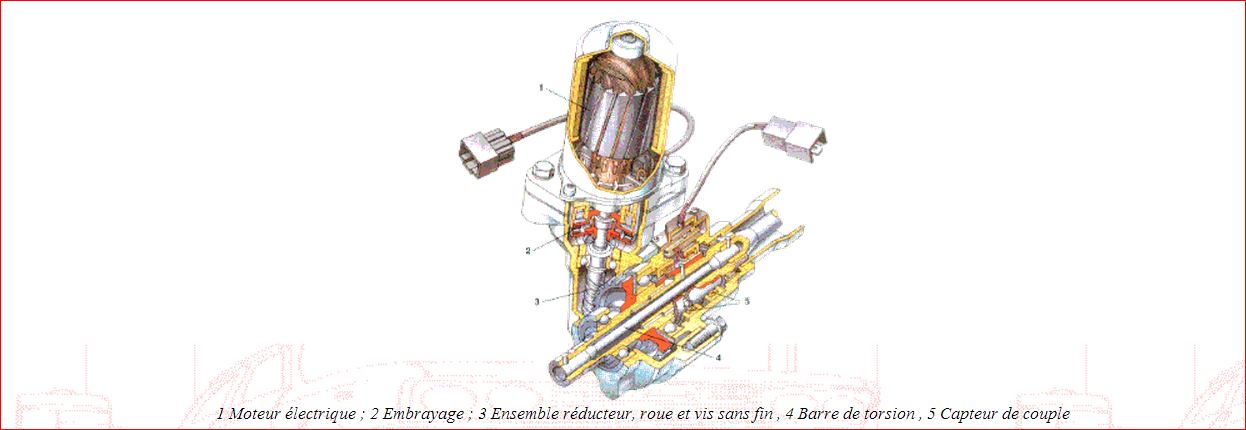 1
2
3
5
4

1 Moteur électrique ; 2 Embrayage ; 3 Ensemble réducteur, roue et vis sans fin , 4 Barre de torsion , 5 Capteur de couple