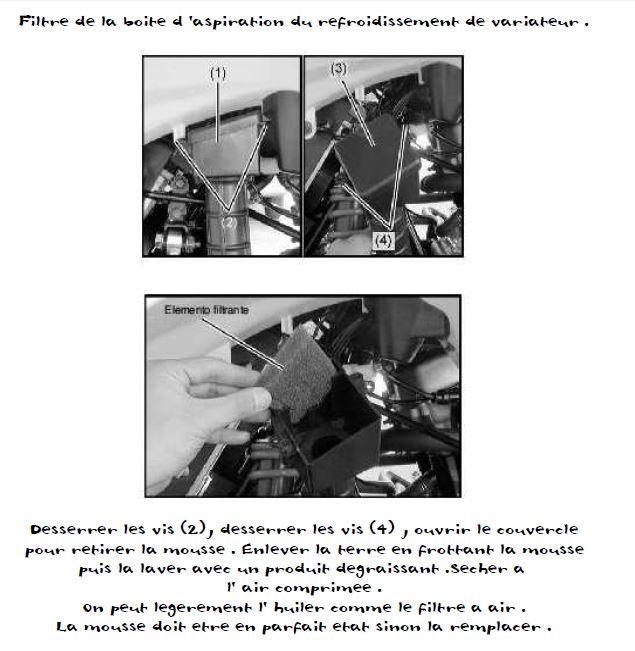 Filtre de la boite d 'aspiration du refroidissement de variateur .

(1)

(2)

(3)

(4)

Elemento filtrante

Desserrer les vis (2), desserrer les vis (4) , ouvrir le couvercle pour retirer la mousse . Enlever la terre en frottant la mousse puis la laver avec un produit degraissant .Secher a l' air comprimee .
On peut legerement l' huiler comme le filtre a air .
La mousse doit etre en parfait etat sinon la remplacer .