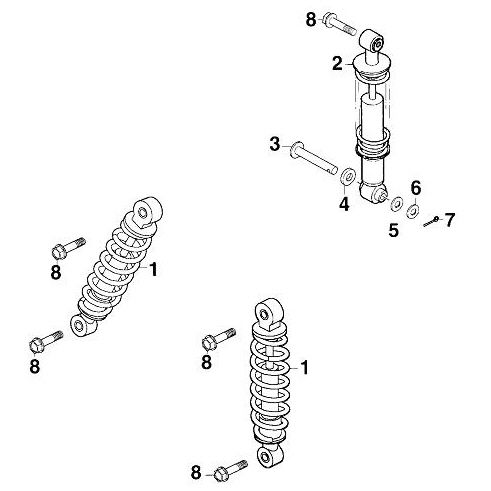 8
2
3
4
6
5
7
8
1
8
8
1
8