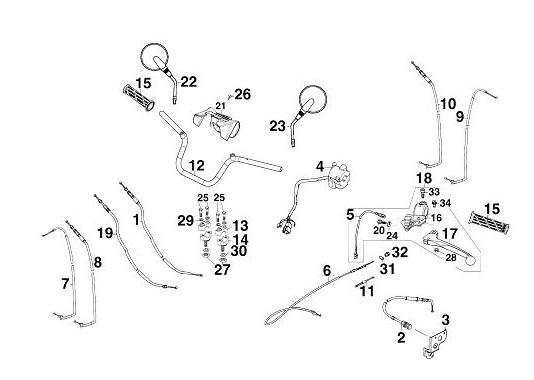 15
22
26
21
23
10
9
12
4
18
33
34
15
25
25
29
13
14
30
27
1
19
8
7
5
20
24
16
17
28
32
31
6
11
3
2