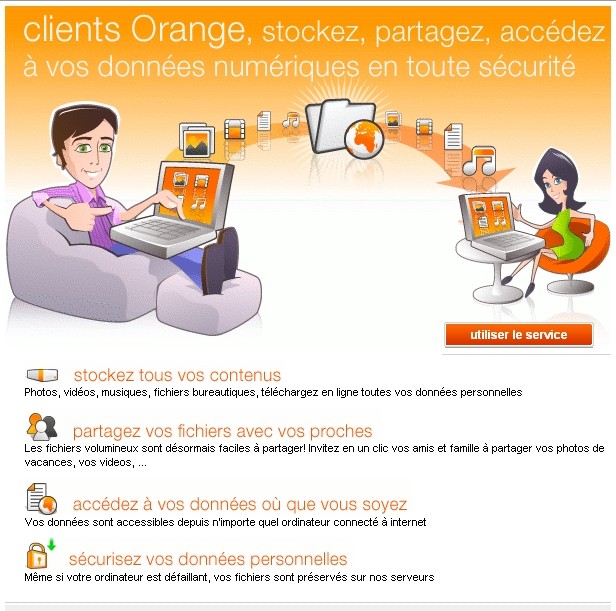 clients Orange, stockez, partagez, accédez à vos données numériques en toute sécurité

utiliser le service

stockez tous vos contenus
Photos, vidéos, musiques, fichiers bureautiques, téléchargez en ligne toutes vos données personnelles

partagez vos fichiers avec vos proches
Les fichiers volumineux sont désormais faciles à partager! Invitez en un clic vos amis et famille à partager vos photos de vacances, vos videos, ...

accédez à vos données où que vous soyez
Vos données sont accessibles depuis n'importe quel ordinateur connecté à internet

sécurisez vos données personnelles
Même si votre ordinateur est défaillant, vos fichiers sont préservés sur nos serveurs