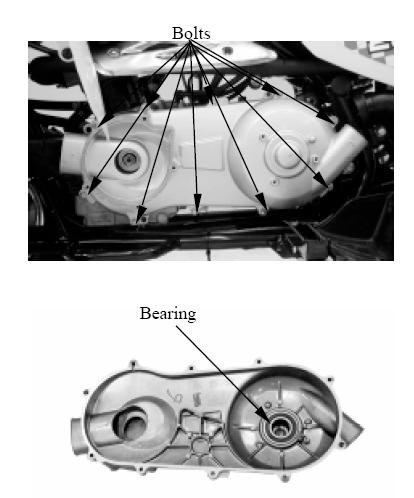 Bolts

Bearing