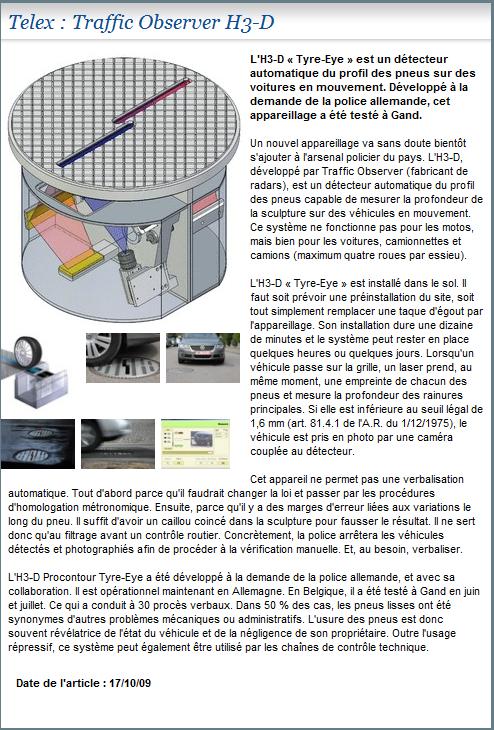 Telex : Traffic Observer H3-D

L'H3-D « Tyre-Eye » est un détecteur automatique du profil des pneus sur des voitures en mouvement. Développé à la demande de la police allemande, cet appareillage a été testé à Gand.

Un nouvel appareillage va sans doute bientôt s'ajouter à l'arsenal policier du pays. L'H3-D, développé par Traffic Observer (fabricant de radars), est un détecteur automatique du profil des pneus capable de mesurer la profondeur de la sculpture sur des véhicules en mouvement. Ce système ne fonctionne pas pour les motos, mais bien pour les voitures, camionnettes et camions (maximum quatre roues par essieu).

L'H3-D « Tyre-Eye » est installé dans le sol. Il faut soit prévoir une préinstallation du site, soit tout simplement remplacer une taque d'égout par l'appareillage. Son installation dure une dizaine de minutes et le système peut rester en place quelques heures ou quelques jours. Lorsqu'un véhicule passe sur la grille, un laser prend, au même moment, une empreinte de chacun des pneus et mesure la profondeur des rainures principales. Si elle est inférieure au seuil légal de 1,6 mm (art. 81.4.1 de l'A.R. du 1/12/1975), le véhicule est pris en photo par une caméra couplée au détecteur.

Cet appareil ne permet pas une verbalisation automatique. Tout d'abord parce qu'il faudrait changer la loi et passer par les procédures d'homologation métronomique. Ensuite, parce qu'il y a des marges d'erreur liées aux variations le long du pneu. Il suffit d'avoir un caillou coincé dans la sculpture pour fausser le résultat. Il ne sert donc qu'au filtrage avant un contrôle routier. Concrètement, la police arrêtera les véhicules détectés et photographiés afin de procéder à la vérification manuelle. Et, au besoin, verbaliser.

L'H3-D Procontour Tyre-Eye a été développé à la demande de la police allemande, et avec sa collaboration. Il est opérationnel maintenant en Allemagne. En Belgique, il a été testé à Gand en juin et juillet. Ce qui a conduit à 30 procès verbaux. Dans 50 % des cas, les pneus lisses ont été synonymes d'autres problèmes mécaniques ou administratifs. L'usure des pneus est donc souvent révélatrice de l'état du véhicule et de la négligence de son propriétaire. Outre l'usage répressif, ce système peut également être utilisé par les chaînes de contrôle technique.

Date de l'article : 17/10/09