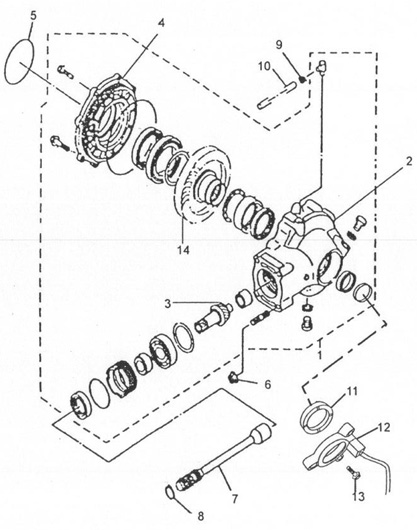 5
4
9
10
2
14
3
1
6
11
12
7
13
8