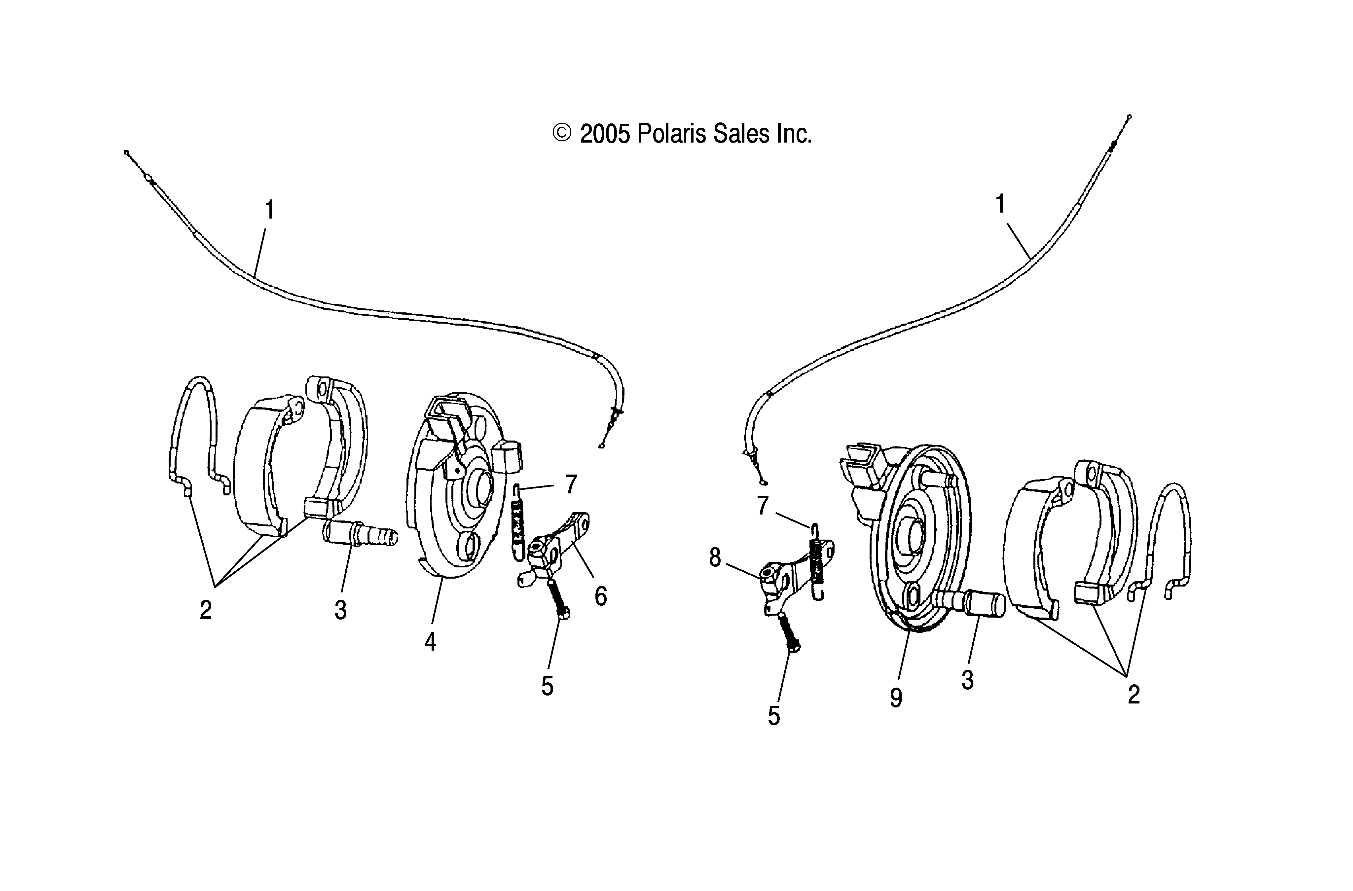 © 2005 Polaris Sales Inc.

1
1
7
7
8
6
2
3
4
5
5
9
3
2