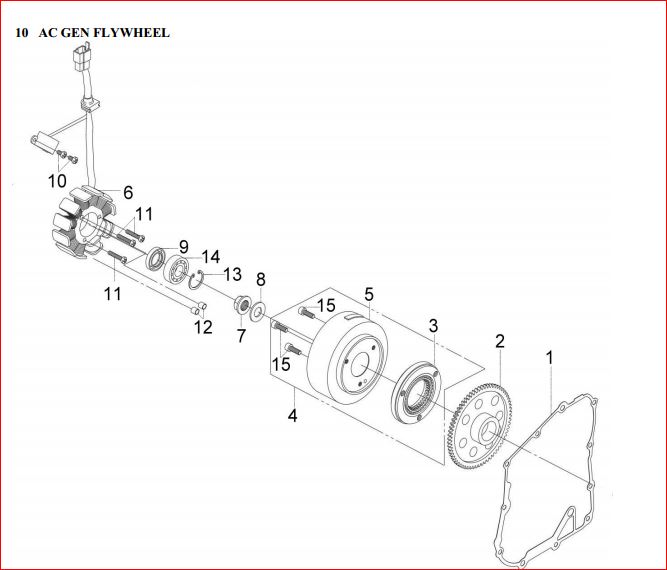 10 AC GEN FLYWHEEL

10

6

11

9

14

13

8

11

12

7

15

5

3

2

1

15

4