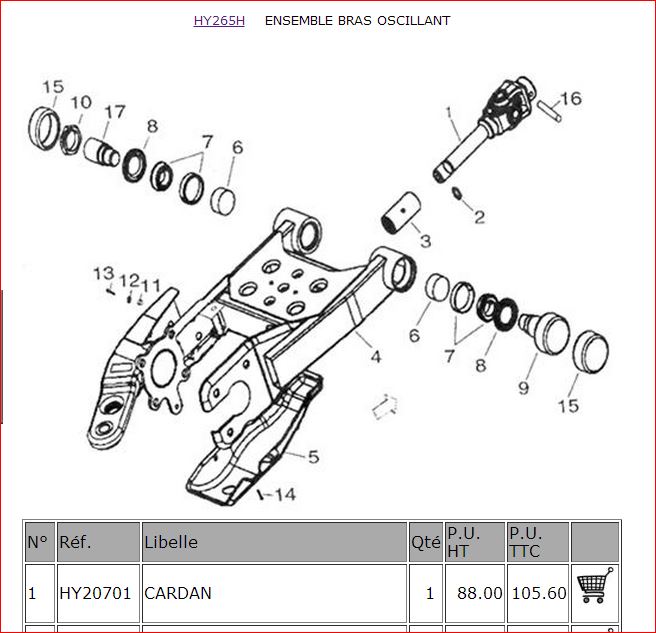 HY265H ENSEMBLE BRAS OSCILLANT

15 10 17 8 7 6 1 16 2 3 13 12 11 4 6 7 8 9 15 5 14

| N° | Réf. | Libelle | Qté | P.U. HT | P.U. TTC | |
|---|---|---|---|---|---|---|
| 1 | HY20701 | CARDAN | 1 | 88.00 | 105.60 | |