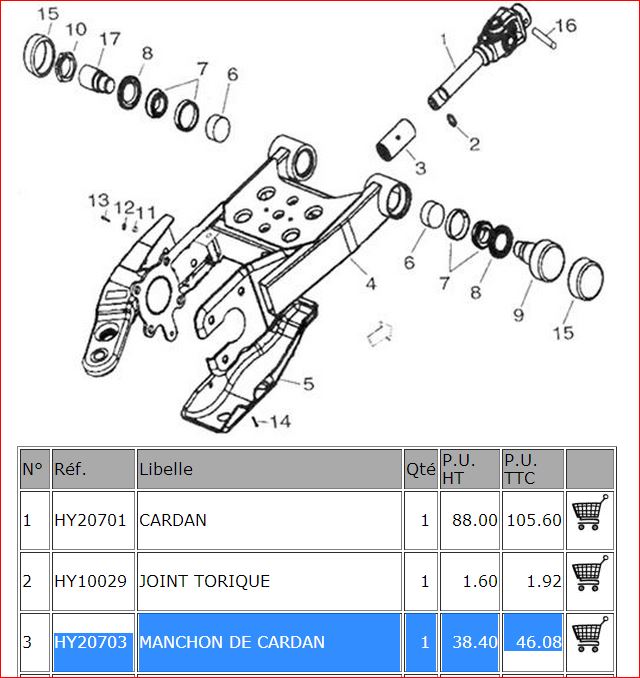 15
10
17
8
7
6
1
16
2
3
13
12
11
4
6
7
8
9
15
5
14

| N° | Réf. | Libelle | Qté | P.U. HT | P.U. TTC | |
|---|---|---|---|---|---|---|
| 1 | HY20701 | CARDAN | 1 | 88.00 | 105.60 | |
| 2 | HY10029 | JOINT TORIQUE | 1 | 1.60 | 1.92 | |
| 3 | HY20703 | MANCHON DE CARDAN | 1 | 38.40 | 46.08 | |