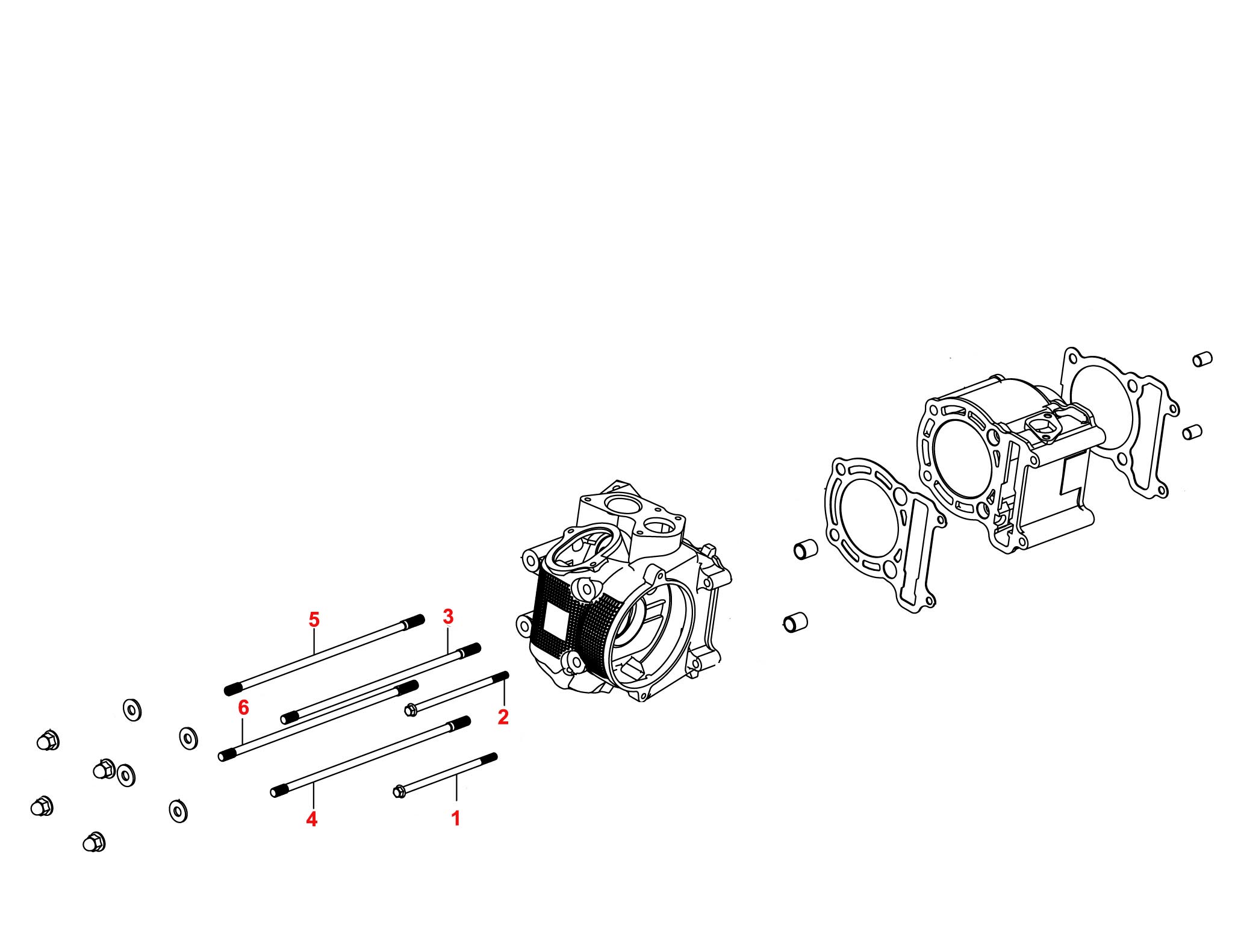 5
3
6
2
4
1