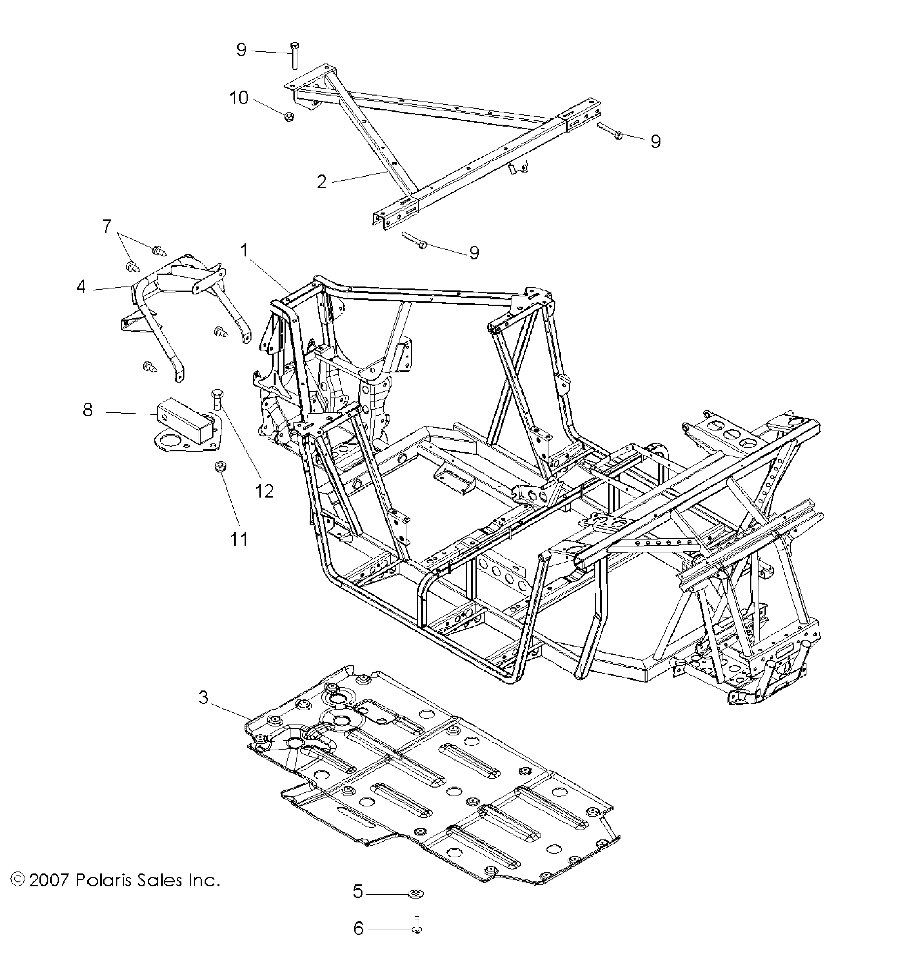 9
10
9
2
9
7
1
4
8
12
11
3
© 2007 Polaris Sales Inc.
5
6