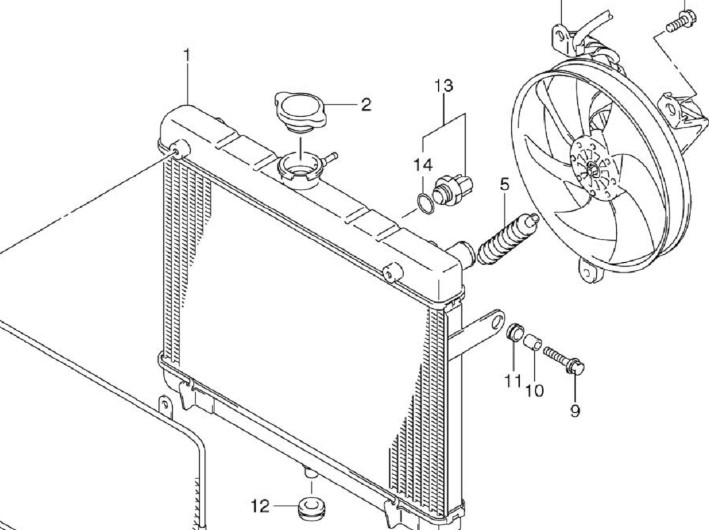 1
2
13
14
5
11
10
9
12