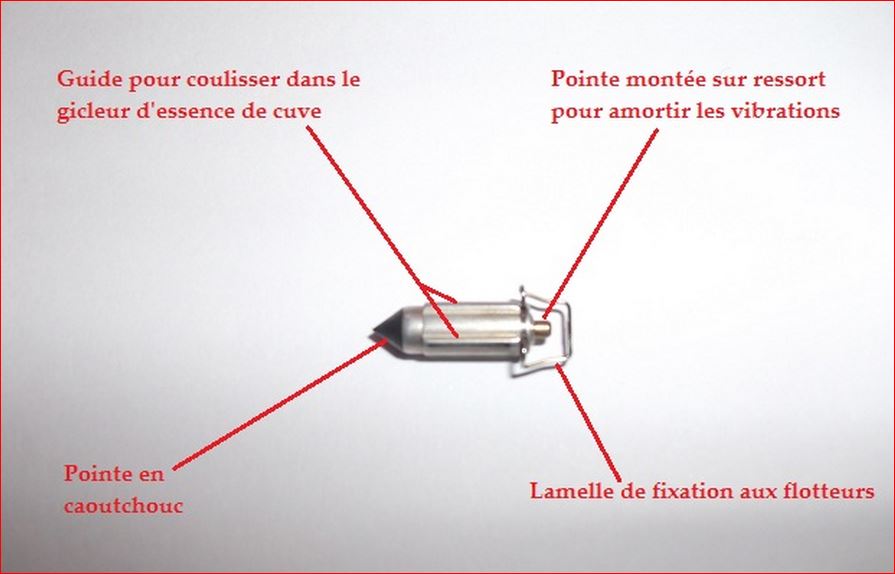 Guide pour coulisser dans le gicleur d'essence de cuve

Pointe montée sur ressort pour amortir les vibrations

Pointe en caoutchouc

Lamelle de fixation aux flotteurs