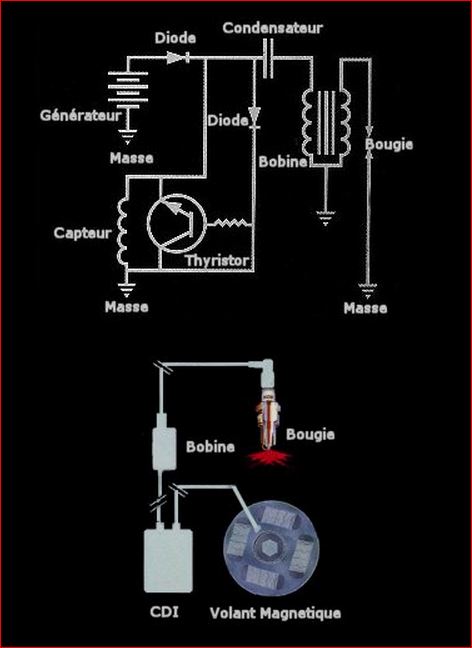 Diode

Condensateur

Générateur

Diode

Masse

Bobine

Bougie

Capteur

Thyristor

Masse

Masse

Bobine

Bougie

CDI

Volant Magnetique