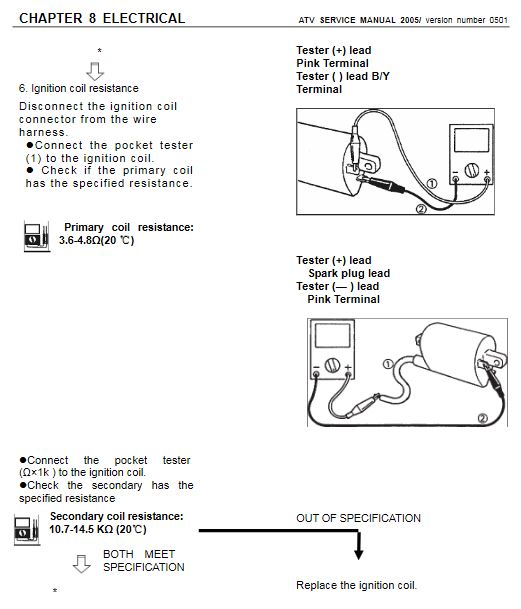 CHAPTER 8 ELECTRICAL

ATV SERVICE MANUAL 2005/ version number 0501

*

6. Ignition coil resistance

Disconnect the ignition coil connector from the wire harness.
●Connect the pocket tester (1) to the ignition coil.
● Check if the primary coil has the specified resistance.

Primary coil resistance: 3.6-4.8Ω(20 ℃)

Tester (+) lead
Pink Terminal
Tester ( ) lead B/Y
Terminal

①
②
−
+

Tester (+) lead
Spark plug lead
Tester (— ) lead
Pink Terminal

−
+
①
②

●Connect the pocket tester (Ω×1k ) to the ignition coil.
●Check the secondary has the specified resistance

Secondary coil resistance: 10.7-14.5 KΩ (20℃)

BOTH MEET SPECIFICATION

*

OUT OF SPECIFICATION

Replace the ignition coil.